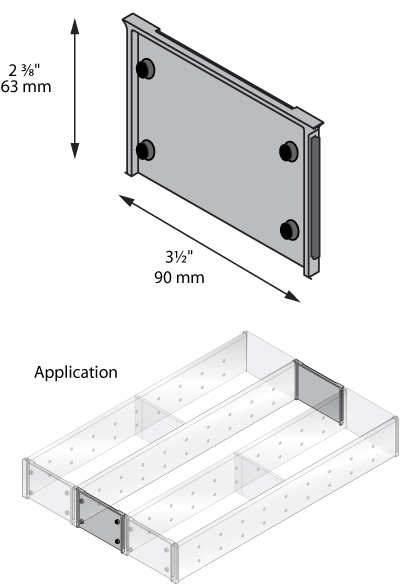 2 ⅜"
63 mm

3½"
90 mm

Application