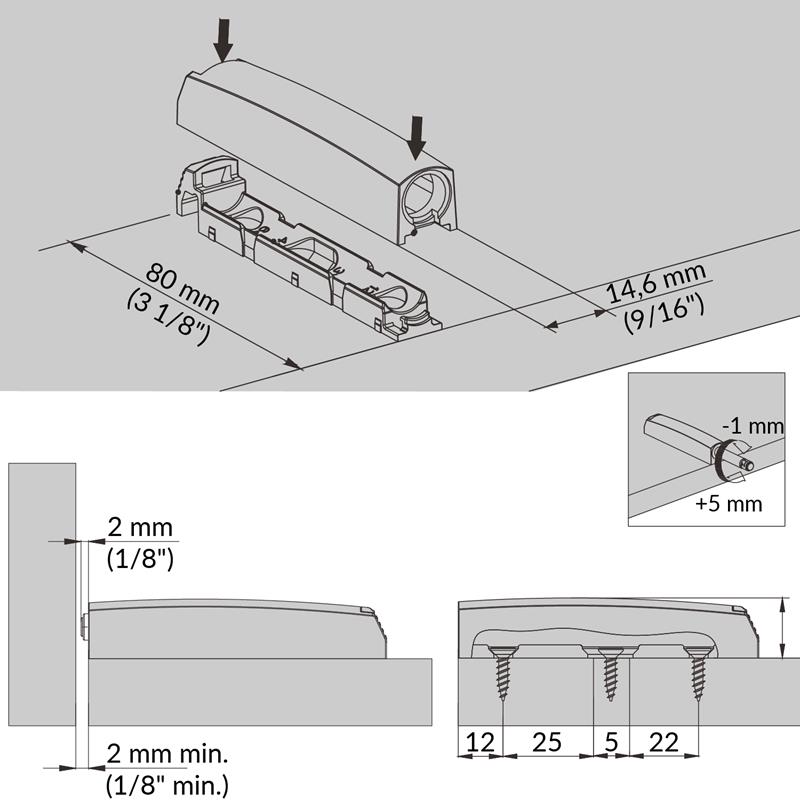 80 mm
(3 1/8")

14,6 mm
(9/16")

-1 mm

+5 mm

2 mm
(1/8")

2 mm min.
(1/8" min.)

12 25 5 22