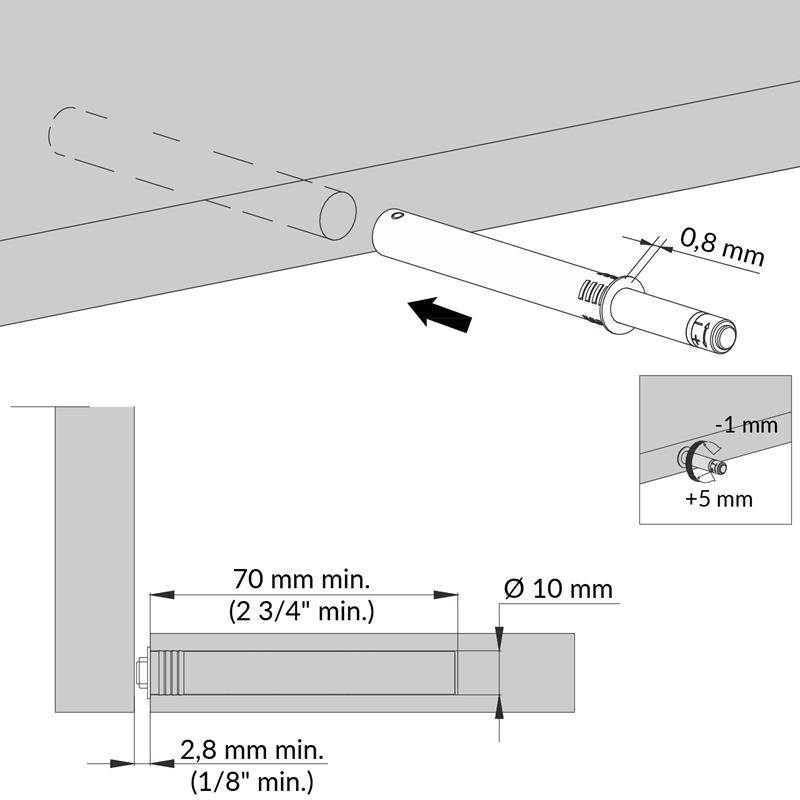 0,8 mm

-1 mm

+5 mm

70 mm min.
(2 3/4" min.)

Ø 10 mm

2,8 mm min.
(1/8" min.)