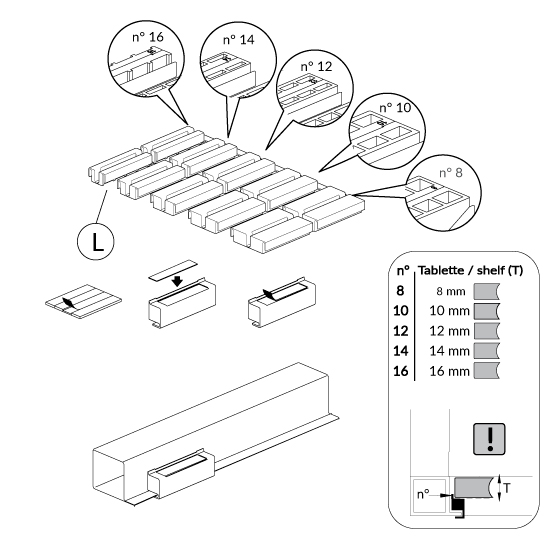 n° 16
n° 14
n° 12
n° 10
n° 8
L

| n° | Tablette / shelf (T) |
|---|---|
| 8 | 8 mm |
| 10 | 10 mm |
| 12 | 12 mm |
| 14 | 14 mm |
| 16 | 16 mm |

!
n°
T