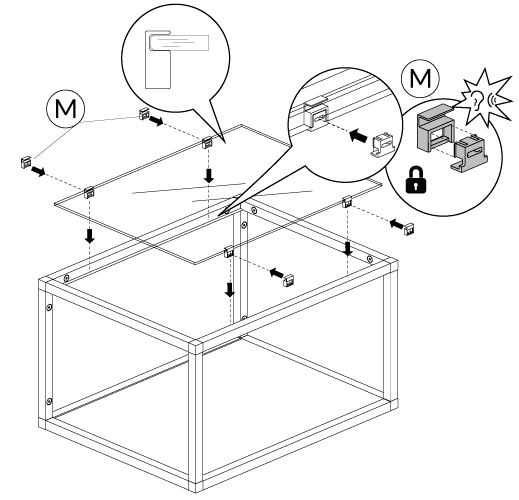 M

M