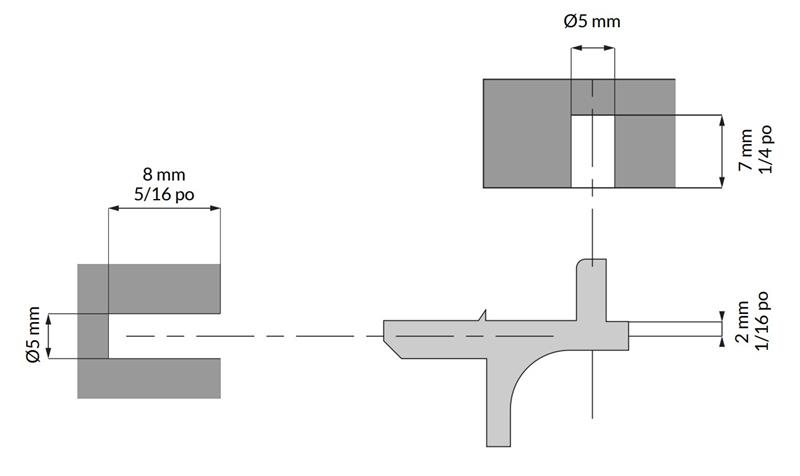 Ø5 mm

7 mm
1/4 po

8 mm
5/16 po

Ø5 mm

2 mm
1/16 po