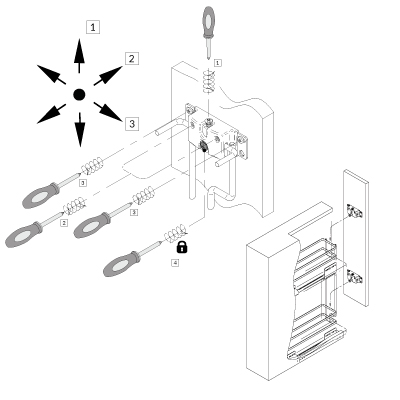 1
2
3
1
3
2
3
4