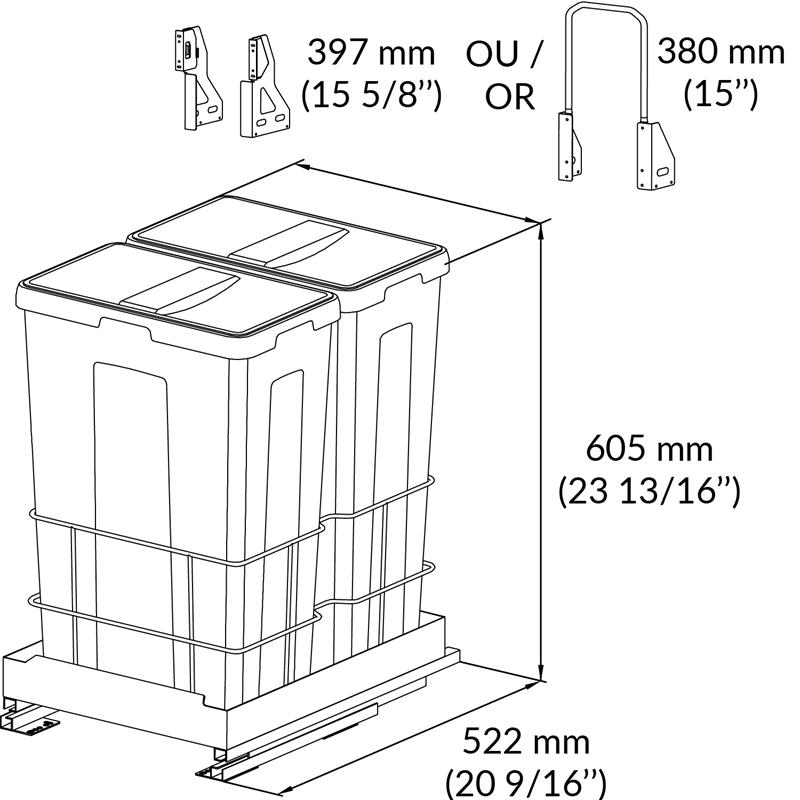 397 mm (15 5/8'')

OU / OR

380 mm (15'')

605 mm (23 13/16'')

522 mm (20 9/16'')