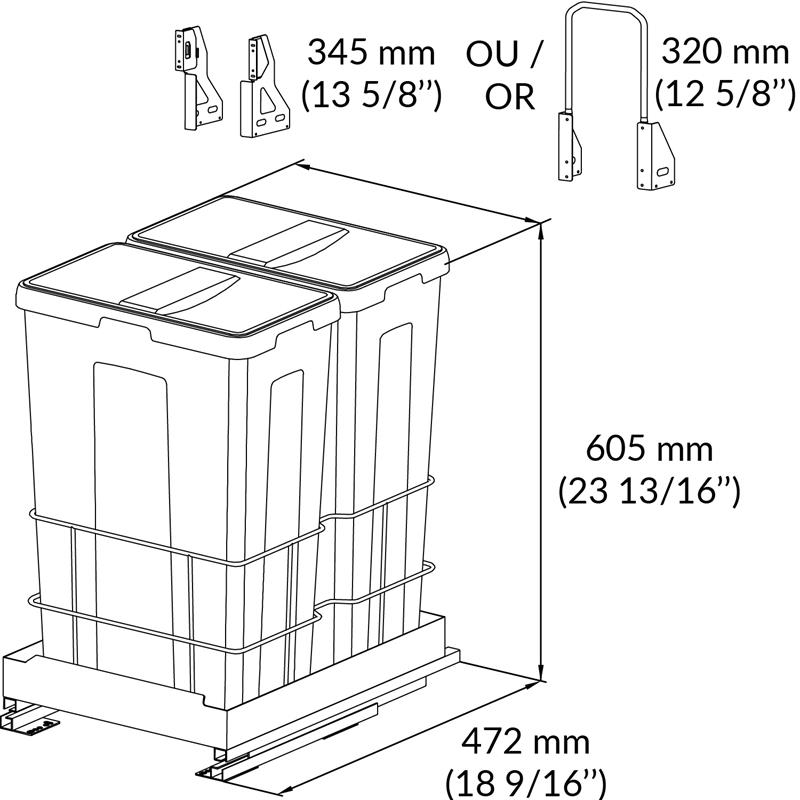 345 mm
(13 5/8'')

OU /
OR

320 mm
(12 5/8'')

605 mm
(23 13/16'')

472 mm
(18 9/16'')