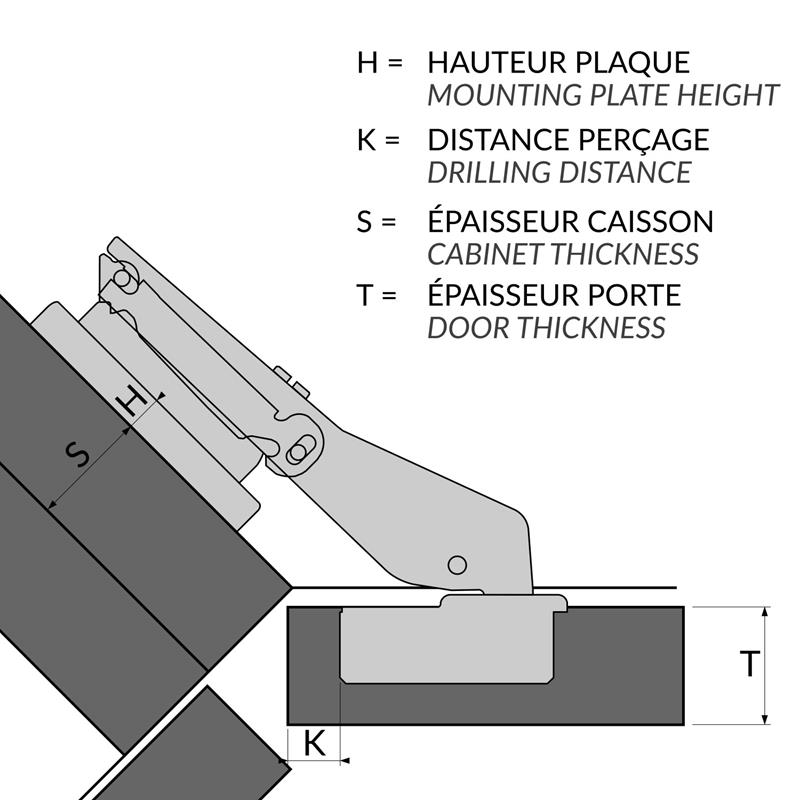 H = HAUTEUR PLAQUE
MOUNTING PLATE HEIGHT

K = DISTANCE PERÇAGE
DRILLING DISTANCE

S = ÉPAISSEUR CAISSON
CABINET THICKNESS

T = ÉPAISSEUR PORTE
DOOR THICKNESS

H

S

T

K