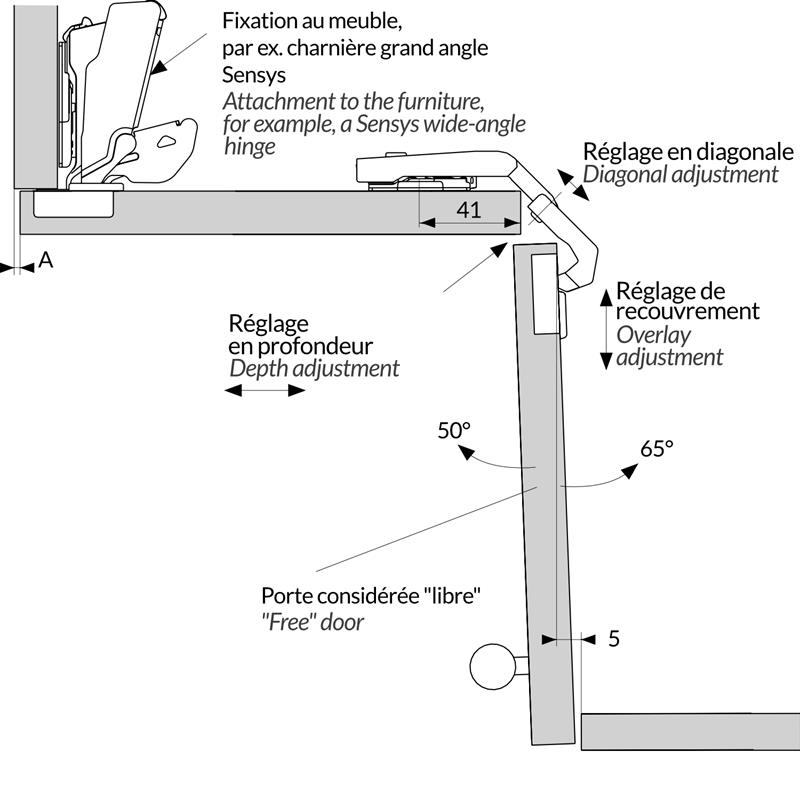 Fixation au meuble, par ex. charnière grand angle Sensys
Attachment to the furniture, for example, a Sensys wide-angle hinge

Réglage en diagonale
Diagonal adjustment

41

A

Réglage de recouvrement
Overlay adjustment

Réglage en profondeur
Depth adjustment

50°

65°

Porte considérée "libre"
"Free" door

5