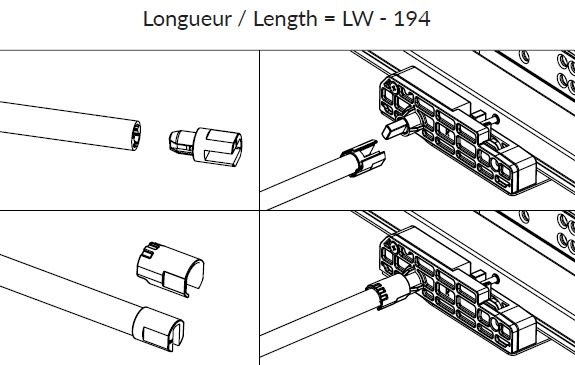 Longueur / Length = LW - 194