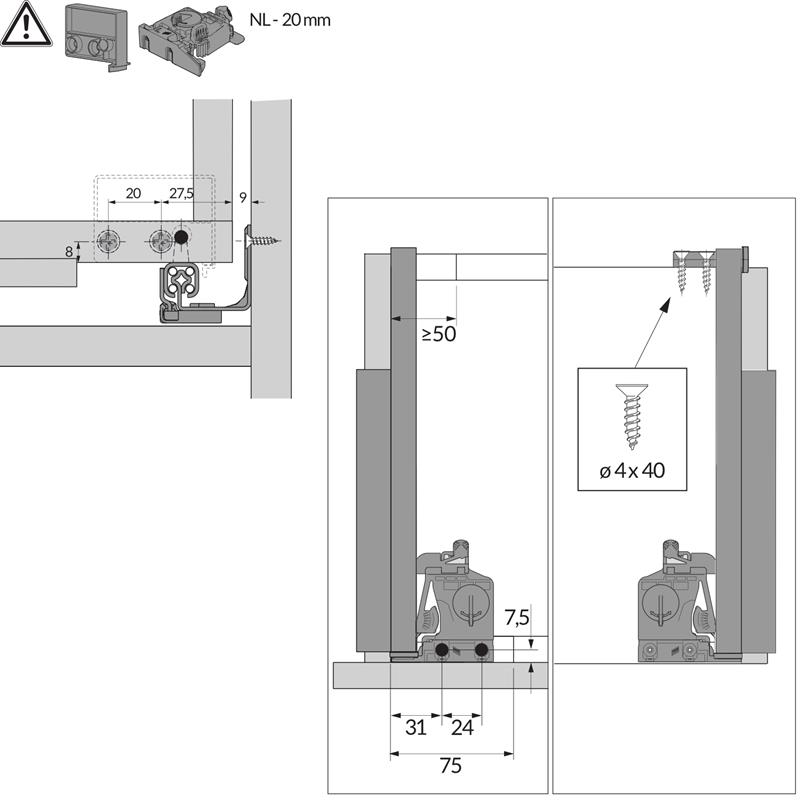 NL - 20 mm

20
27,5
9
8

≥50

ø 4 x 40

7,5

31
24
75