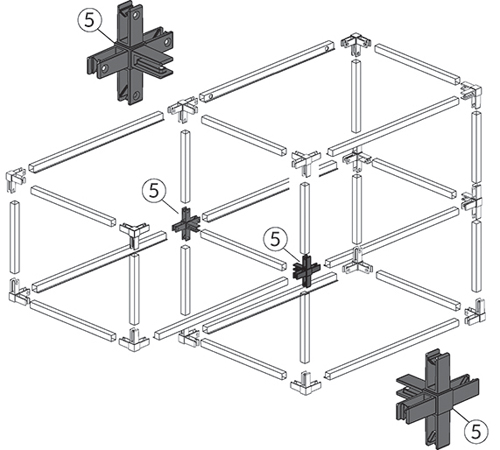 5
5
5
5