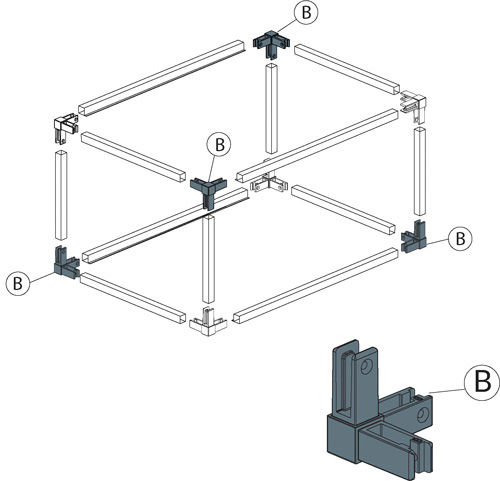 B
B
B
B
B