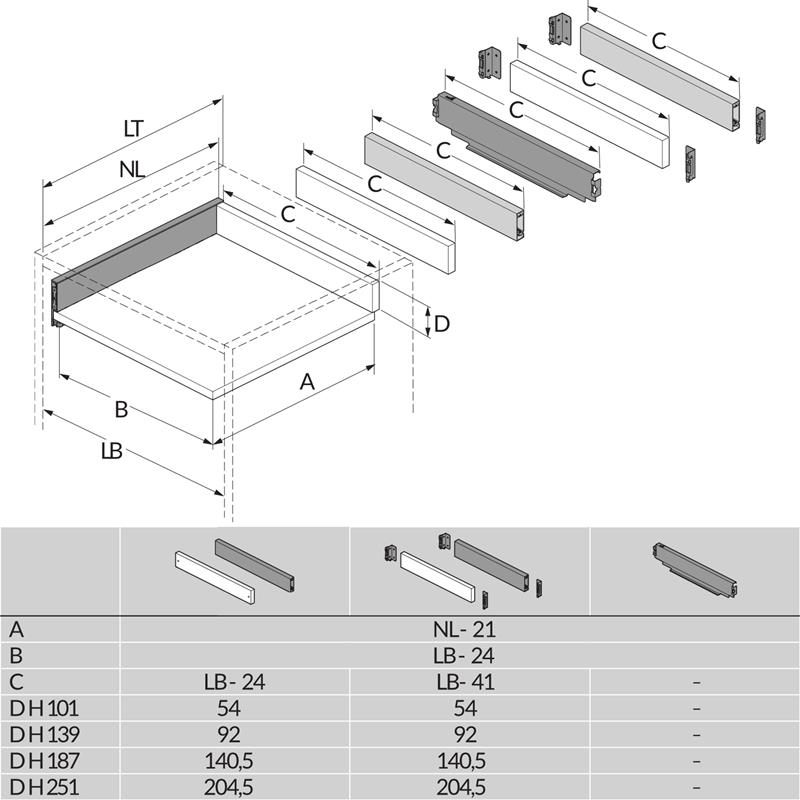 LT
NL
C
C
C
C
C
C
D
A
B
LB

| | | | |
|---|---|---|---|
| A | NL- 21 | | |
| B | LB- 24 | | |
| C | LB- 24 | LB- 41 | – |
| D H 101 | 54 | 54 | – |
| D H 139 | 92 | 92 | – |
| D H 187 | 140,5 | 140,5 | – |
| D H 251 | 204,5 | 204,5 | – |