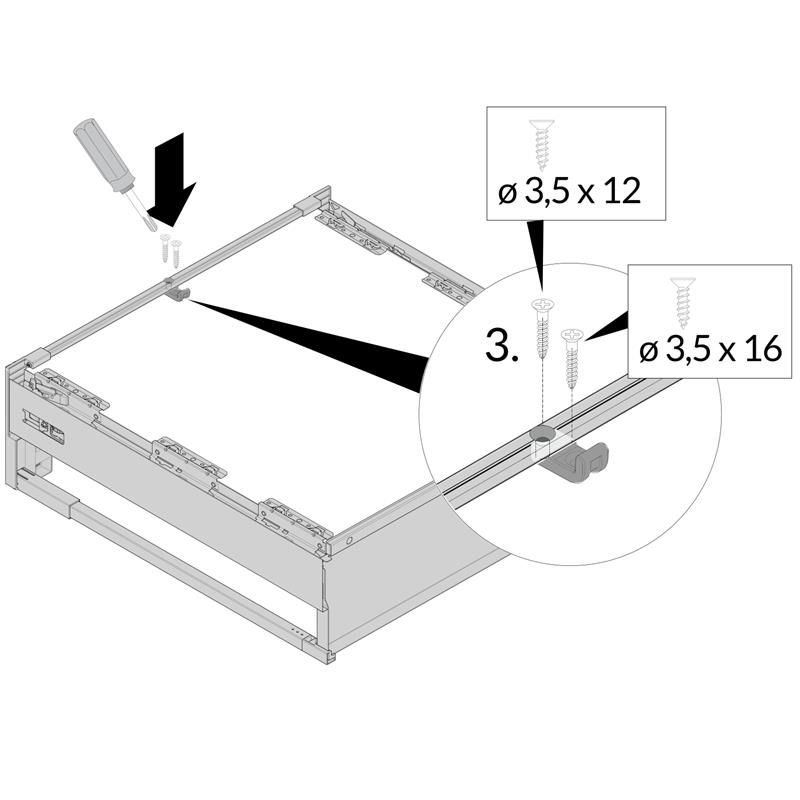 ø 3,5 x 12

3.

ø 3,5 x 16