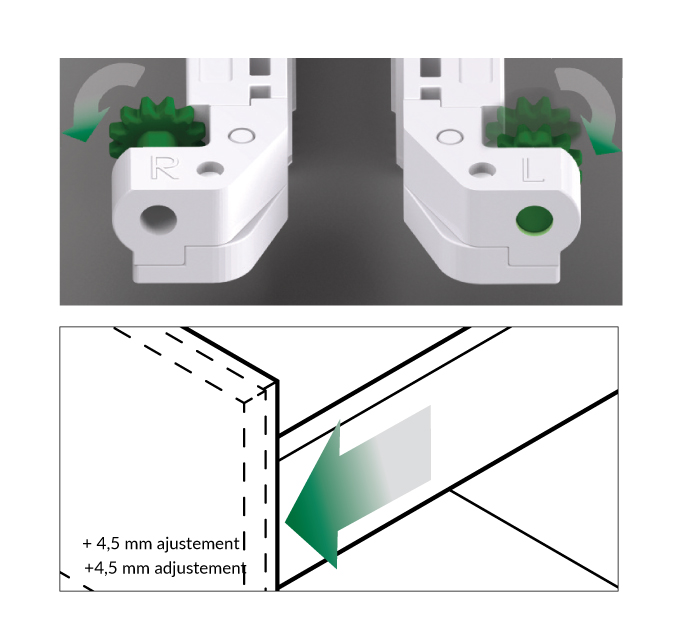 R

L

+ 4,5 mm ajustement
+4,5 mm adjustement