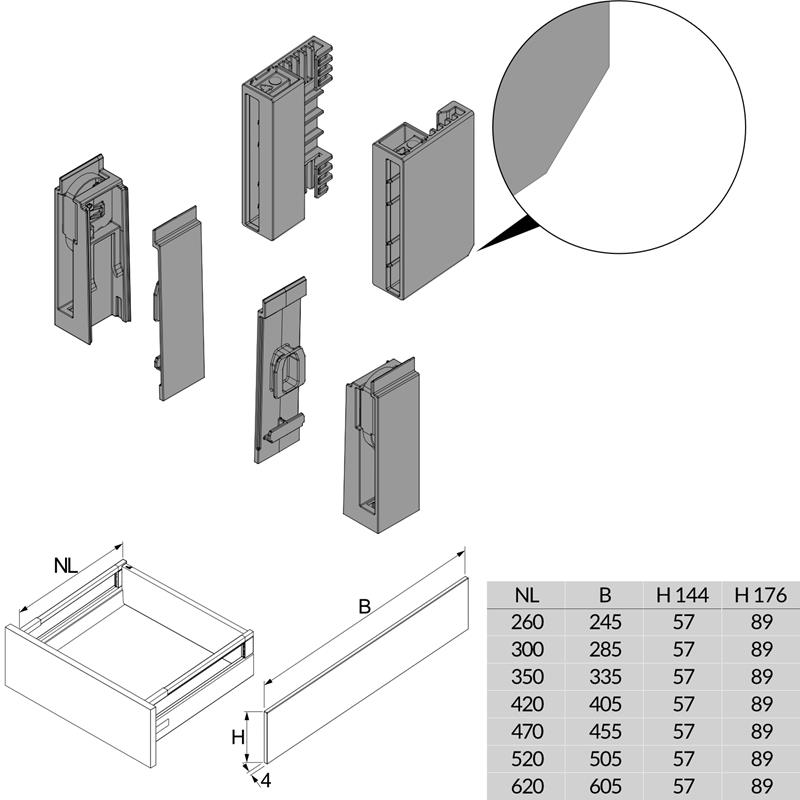 NL

B

H

4

| NL | B | H 144 | H 176 |
|---|---|---|---|
| 260 | 245 | 57 | 89 |
| 300 | 285 | 57 | 89 |
| 350 | 335 | 57 | 89 |
| 420 | 405 | 57 | 89 |
| 470 | 455 | 57 | 89 |
| 520 | 505 | 57 | 89 |
| 620 | 605 | 57 | 89 |