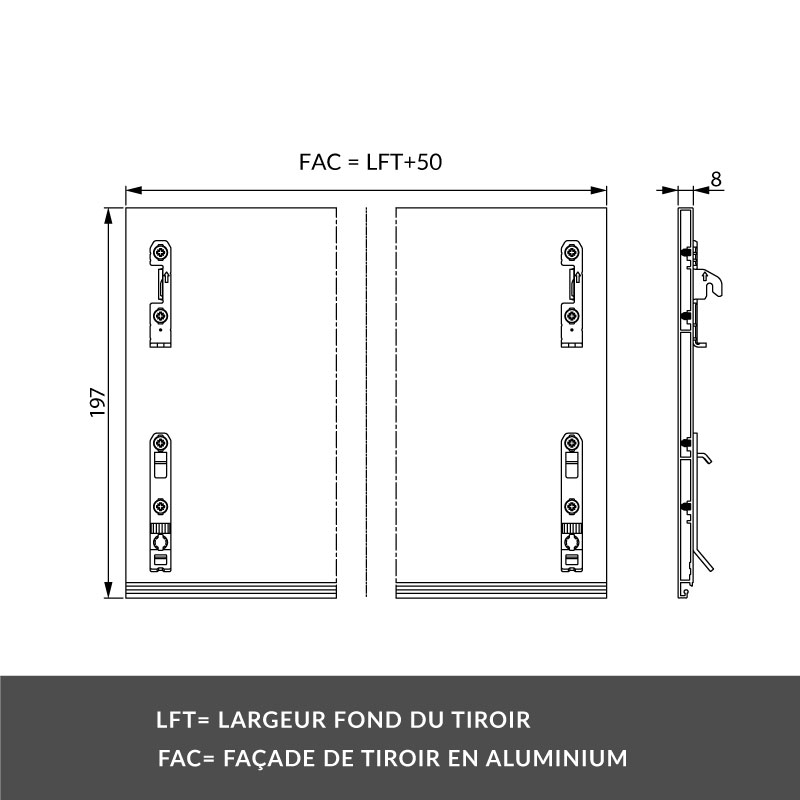 FAC = LFT+50

8

197

LFT= LARGEUR FOND DU TIROIR
FAC= FAÇADE DE TIROIR EN ALUMINIUM