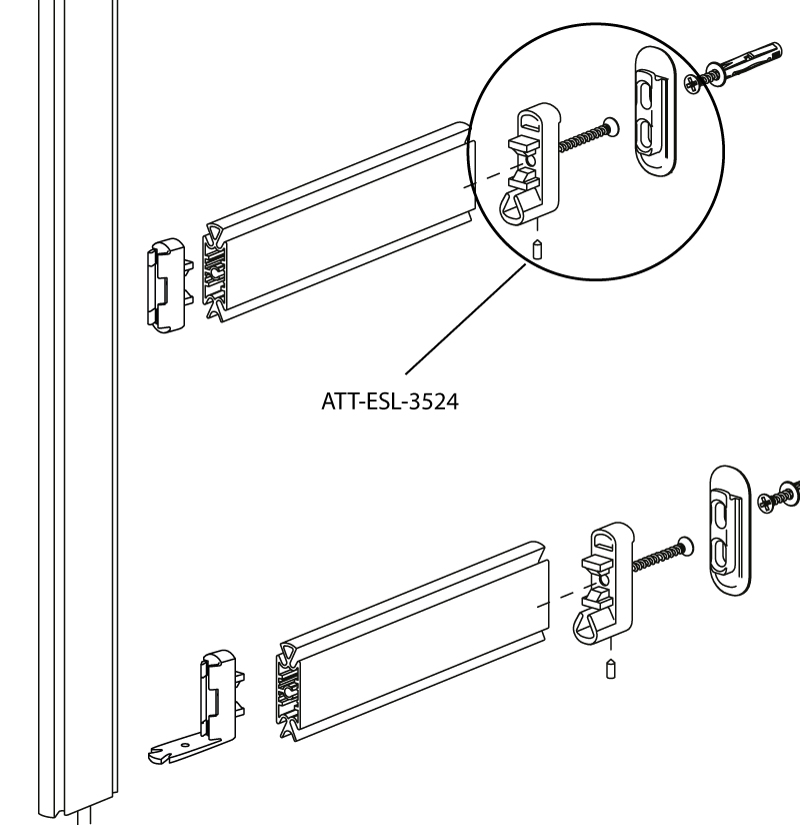 ATT-ESL-3524