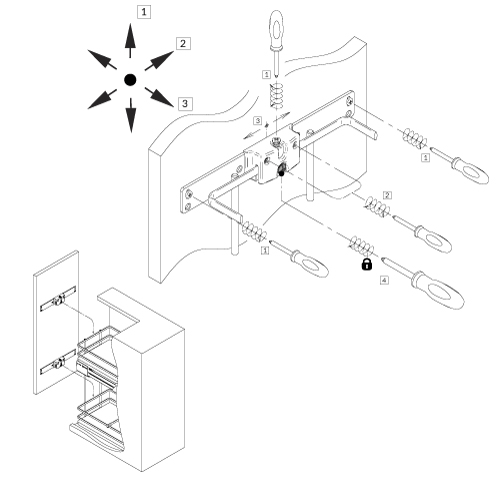 1
2
3
1
3
1
2
1
4