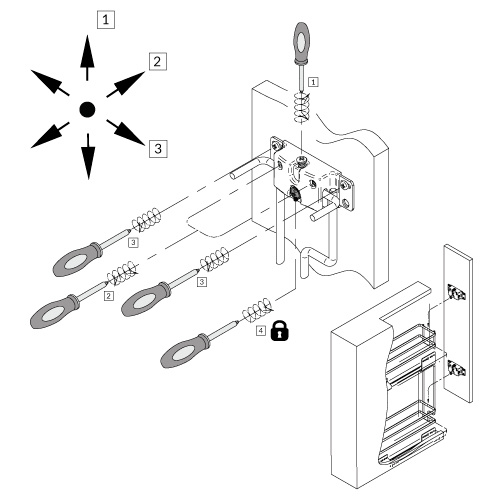 1
2
3
1
3
2
3
4