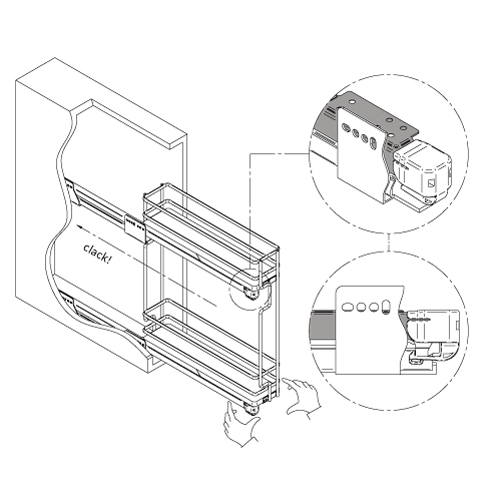 clack!