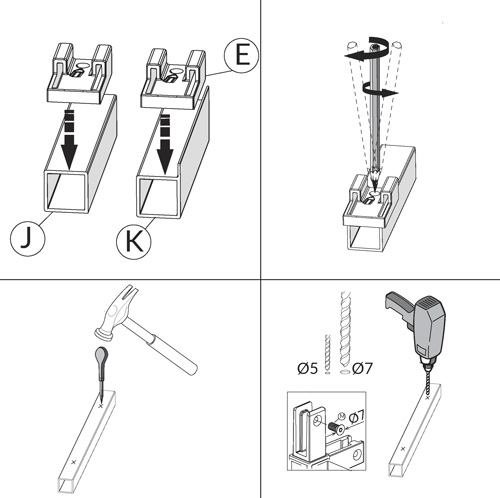 E

J

K

Ø5

Ø7

Ø7