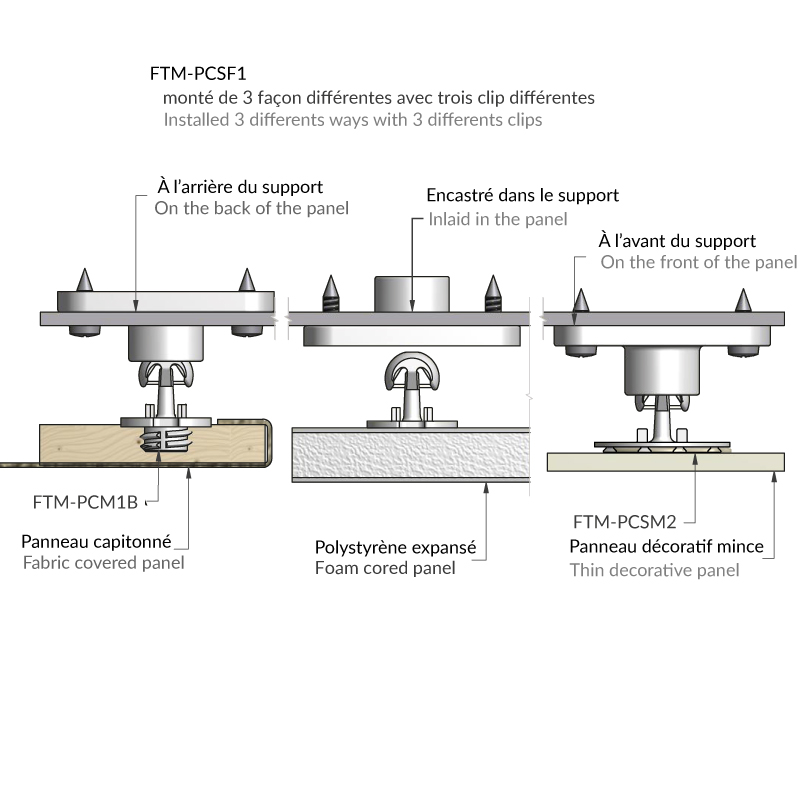 FTM-PCSF1
monté de 3 façon différentes avec trois clip différentes
Installed 3 differents ways with 3 differents clips

À l'arrière du support
On the back of the panel

Encastré dans le support
Inlaid in the panel

À l'avant du support
On the front of the panel

FTM-PCM1B

Panneau capitonné
Fabric covered panel

Polystyrène expansé
Foam cored panel

FTM-PCSM2

Panneau décoratif mince
Thin decorative panel