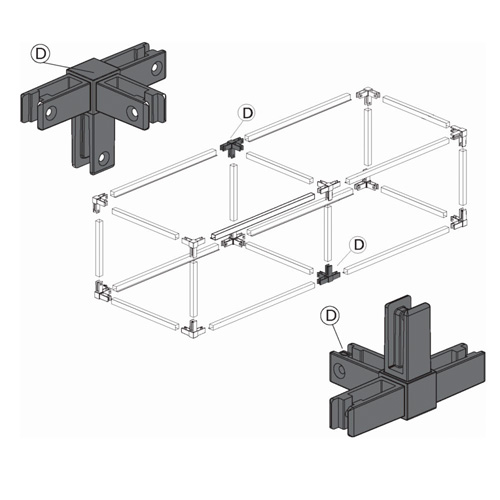 D
D
D
D