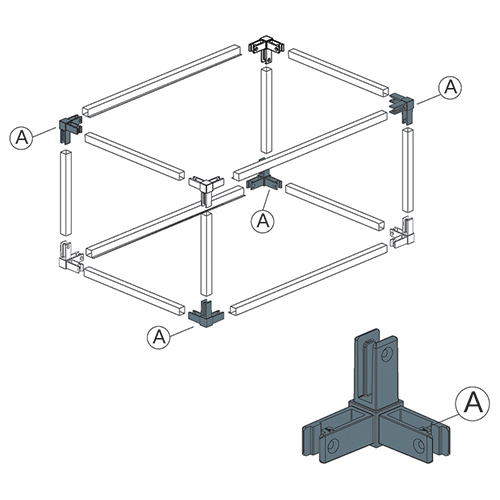 A
A
A
A
A