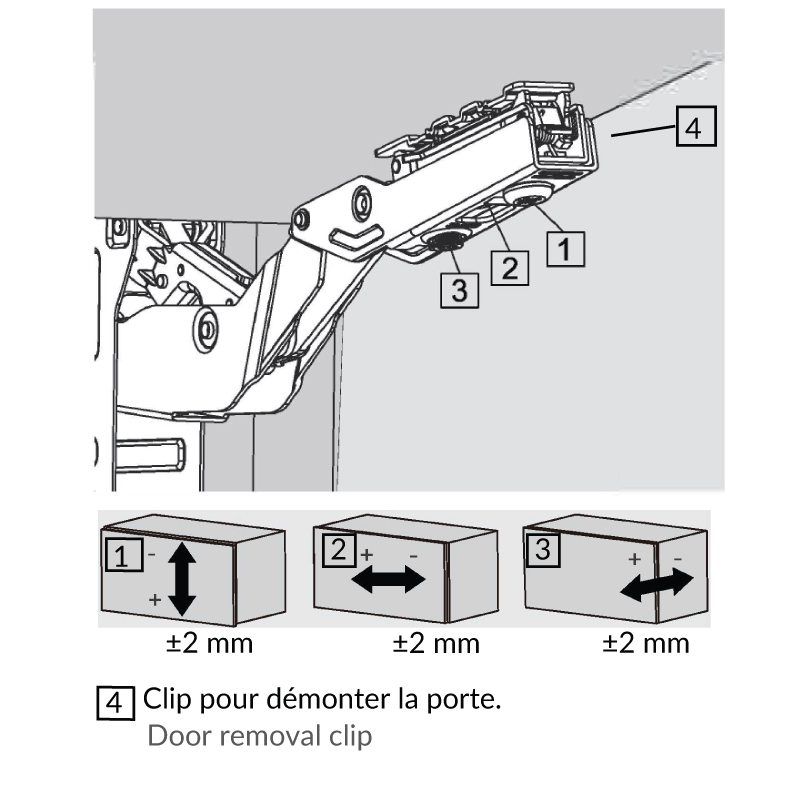 4
1
2
3

1 -
+
2 + -
3 + -

±2 mm ±2 mm ±2 mm

4 Clip pour démonter la porte.
Door removal clip