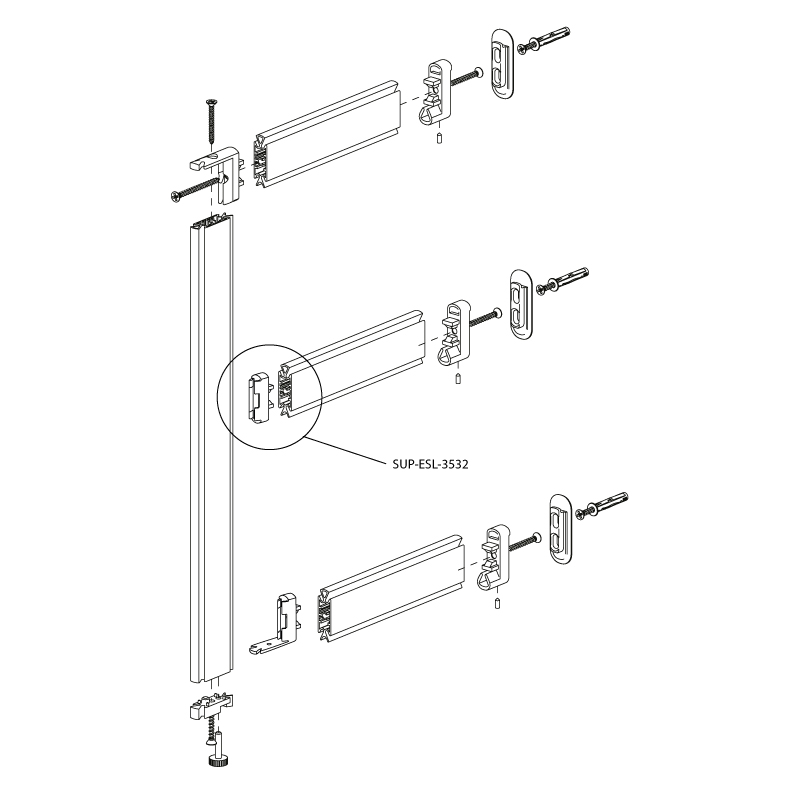 SUP-ESL-3532